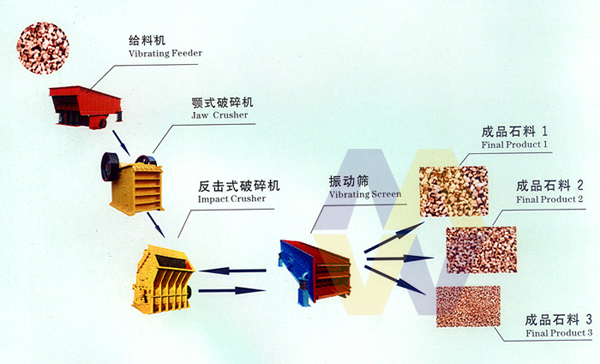 给料机
Vibrating Feeder

颚式破碎机
Jaw Crusher

反击式破碎机
Impact Crusher

振动筛
Vibrating Screen

成品石料 1
Final Product 1

成品石料 2
Final Product 2

成品石料 3
Final Product 3